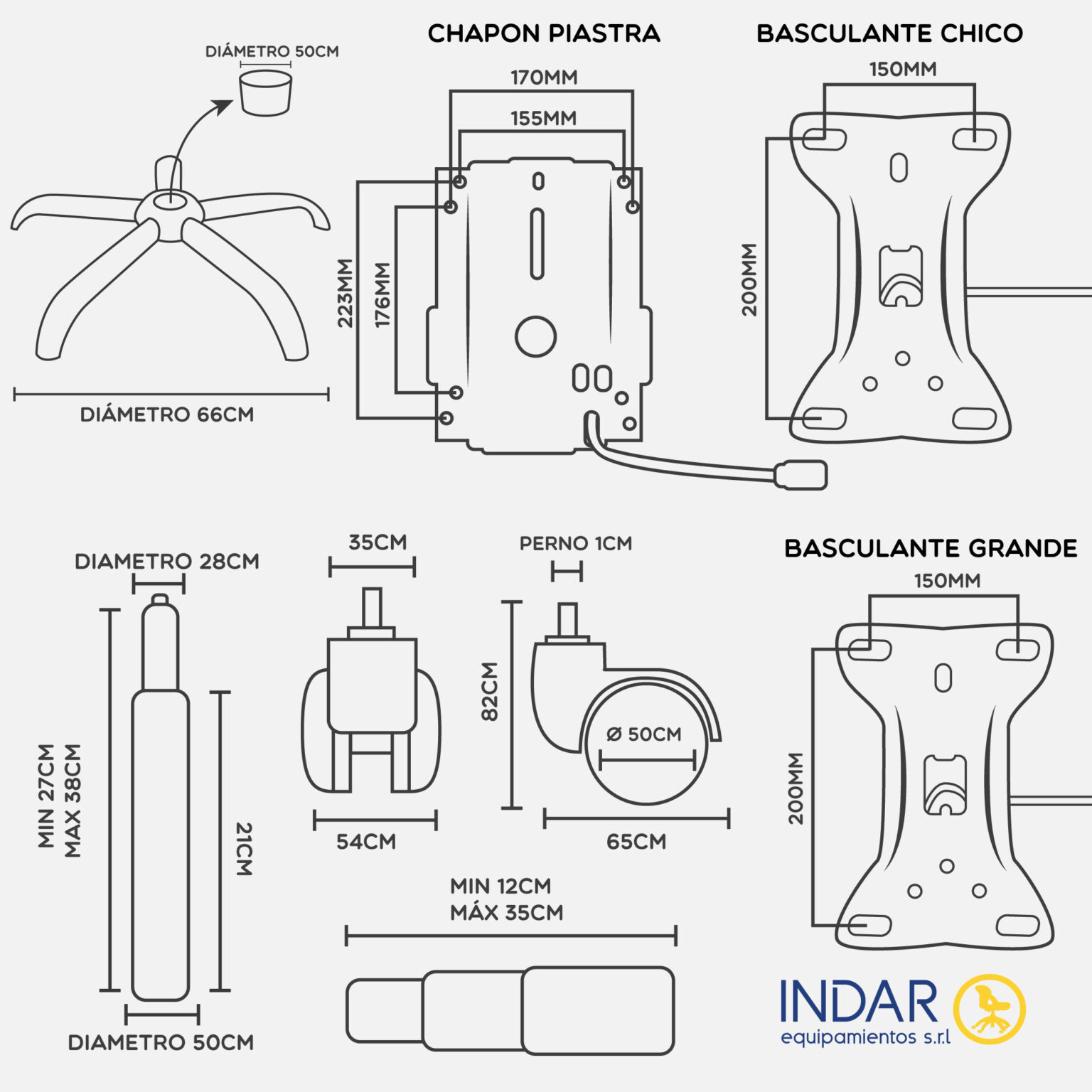 DIÁMETRO 50CM

DIÁMETRO 66CM

CHAPON PIASTRA

170MM

155MM

223MM

176MM

BASCULANTE CHICO

150MM

200MM

DIAMETRO 28CM

MIN 27CM
MAX 38CM

21CM

DIAMETRO 50CM

35CM

54CM

PERNO 1CM

82CM

Ø 50CM

65CM

MIN 12CM
MÁX 35CM

BASCULANTE GRANDE

150MM

200MM

INDAR
equipamientos s.r.l